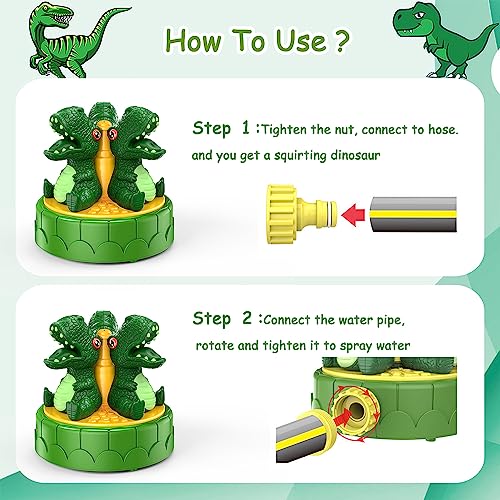 How To Use ?

Step 1 :Tighten the nut, connect to hose. and you get a squirting dinosaur

Step 2 :Connect the water pipe, rotate and tighten it to spray water