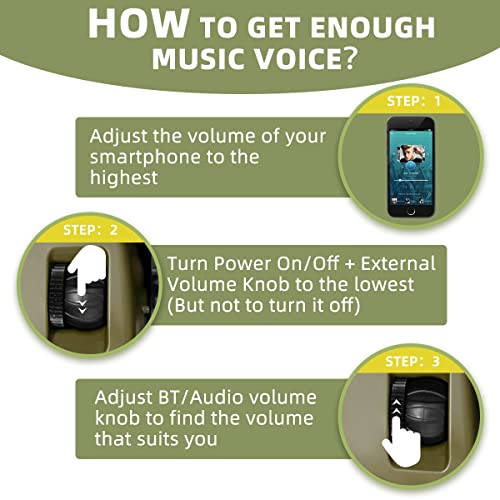 HOW TO GET ENOUGH MUSIC VOICE?

STEP: 1

Adjust the volume of your smartphone to the highest

STEP: 2

Turn Power On/Off + External Volume Knob to the lowest (But not to turn it off)

STEP: 3

Adjust BT/Audio volume knob to find the volume that suits you