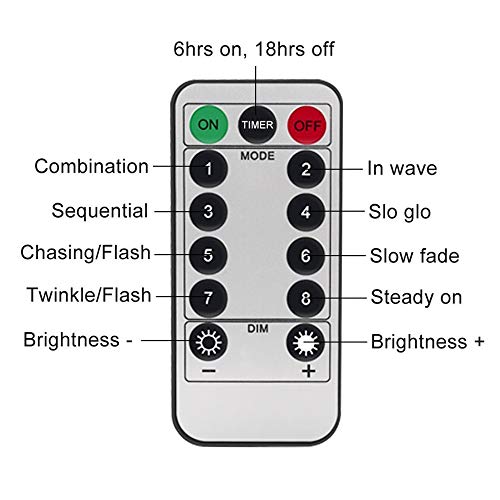 6hrs on, 18hrs off

ON TIMER OFF

MODE

Combination 1

2 In wave

Sequential 3

4 Slo glo

Chasing/Flash 5

6 Slow fade

Twinkle/Flash 7

8 Steady on

DIM

Brightness -

Brightness +

−

+