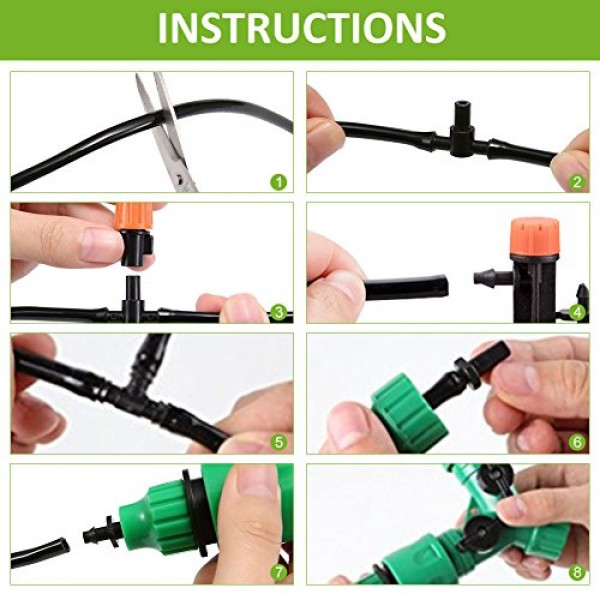 INSTRUCTIONS

1

2

3

4

5

6

7

8