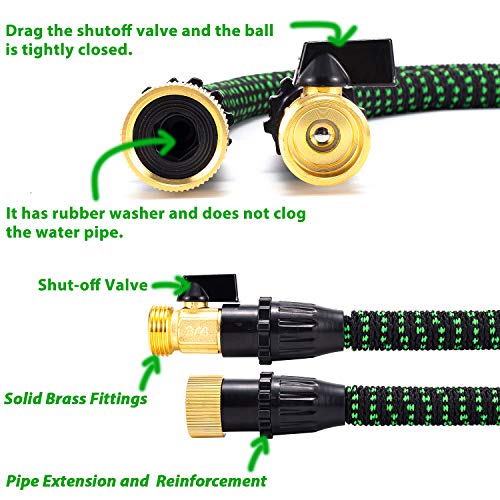 Drag the shutoff valve and the ball is tightly closed.

It has rubber washer and does not clog the water pipe.

Shut-off Valve

3/4

Solid Brass Fittings

Pipe Extension and Reinforcement