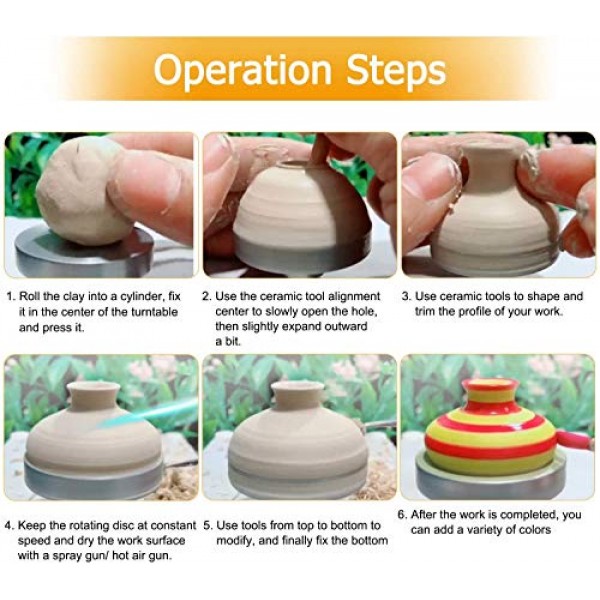 Operation Steps

1. Roll the clay into a cylinder, fix it in the center of the turntable and press it.

2. Use the ceramic tool alignment center to slowly open the hole, then slightly expand outward a bit.

3. Use ceramic tools to shape and trim the profile of your work.

4. Keep the rotating disc at constant speed and dry the work surface with a spray gun/ hot air gun.

5. Use tools from top to bottom to modify, and finally fix the bottom

6. After the work is completed, you can add a variety of colors