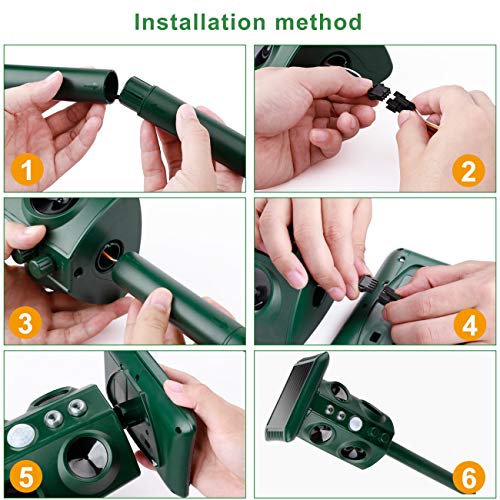 Installation method

1

2

3

4

5

6