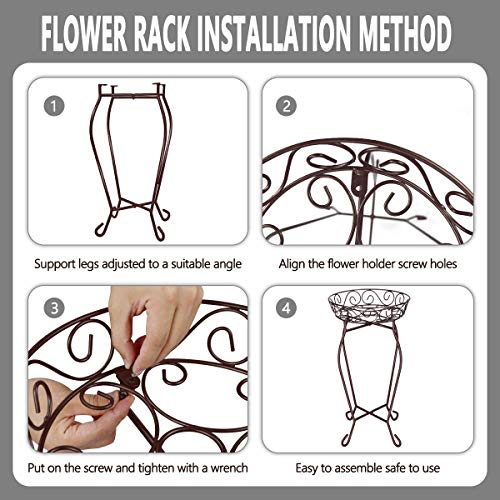 FLOWER RACK INSTALLATION METHOD

1

Support legs adjusted to a suitable angle

2

Align the flower holder screw holes

3

Put on the screw and tighten with a wrench

4

Easy to assemble safe to use