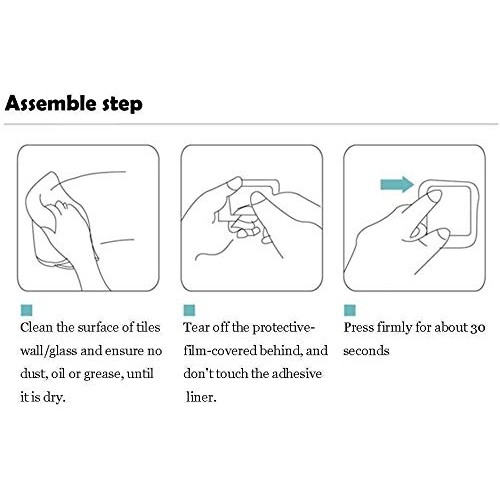 Assemble step

Clean the surface of tiles wall/glass and ensure no dust, oil or grease, until it is dry.

Tear off the protective-film-covered behind, and don't touch the adhesive liner.

Press firmly for about 30 seconds