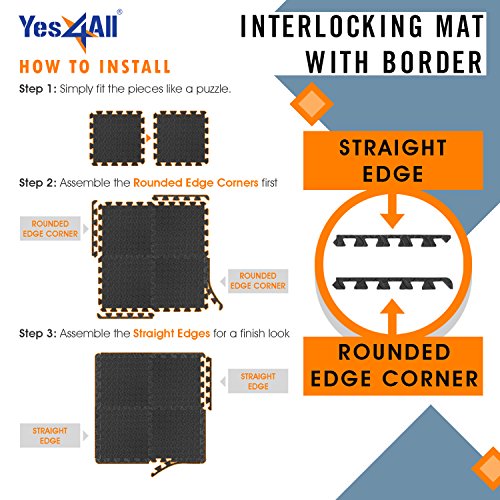 Yes4All®

INTERLOCKING MAT WITH BORDER

HOW TO INSTALL

Step 1: Simply fit the pieces like a puzzle.

Step 2: Assemble the Rounded Edge Corners first

ROUNDED EDGE CORNER

ROUNDED EDGE CORNER

Step 3: Assemble the Straight Edges for a finish look

STRAIGHT EDGE

STRAIGHT EDGE

STRAIGHT EDGE

ROUNDED EDGE CORNER