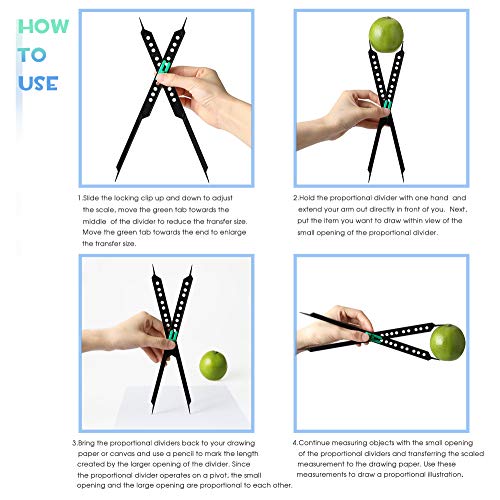 HOW TO USE

1.Slide the locking clip up and down to adjust the scale, move the green tab towards the middle of the divider to reduce the transfer size. Move the green tab towards the end to enlarge the transfer size.

2.Hold the proportional divider with one hand and extend your arm out directly in front of you. Next, put the item you want to draw within view of the small opening of the proportional divider.

3.Bring the proportional dividers back to your drawing paper or canvas and use a pencil to mark the length created by the larger opening of the divider. Since the proportional divider operates on a pivot, the small opening and the large opening are proportional to each other.

4.Continue measuring objects with the small opening of the proportional dividers and transferring the scaled measurement to the drawing paper. Use these measurements to draw a proportional illustration.