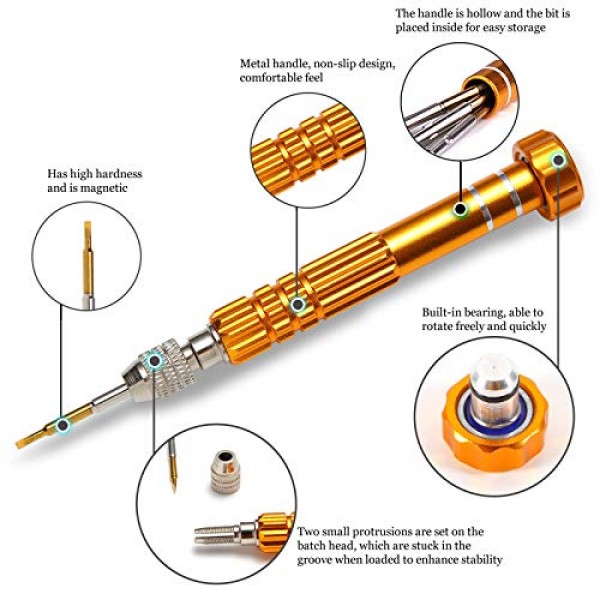 The handle is hollow and the bit is placed inside for easy storage

Metal handle, non-slip design, comfortable feel

Has high hardness and is magnetic

Built-in bearing, able to rotate freely and quickly

Two small protrusions are set on the batch head, which are stuck in the groove when loaded to enhance stability