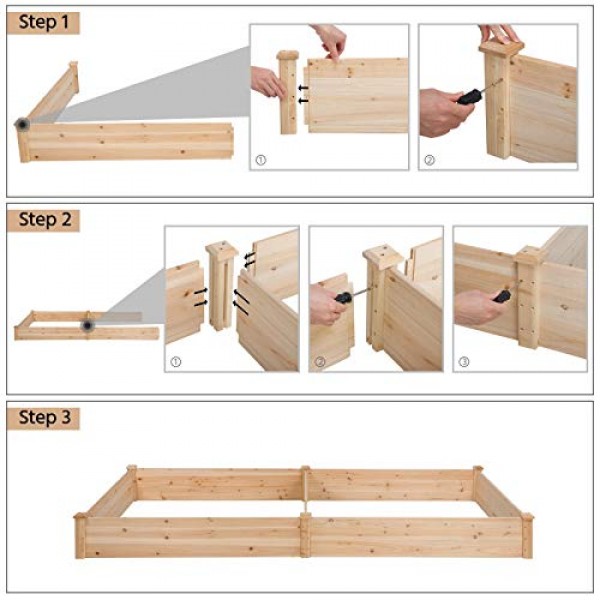 Step 1

①

②

Step 2

①

②

③

Step 3