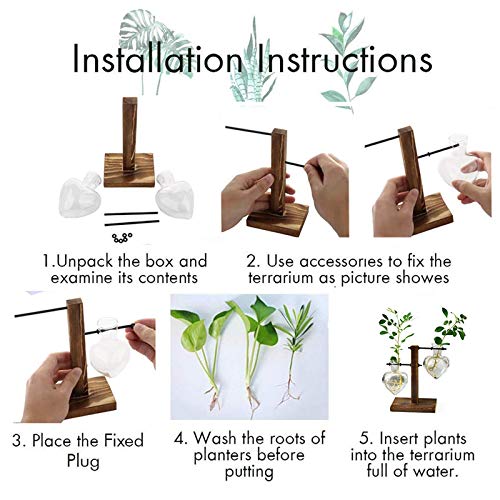 Installation Instructions

1.Unpack the box and examine its contents

2. Use accessories to fix the terrarium as picture showes

3. Place the Fixed Plug

4. Wash the roots of planters before putting

5. Insert plants into the terrarium full of water.