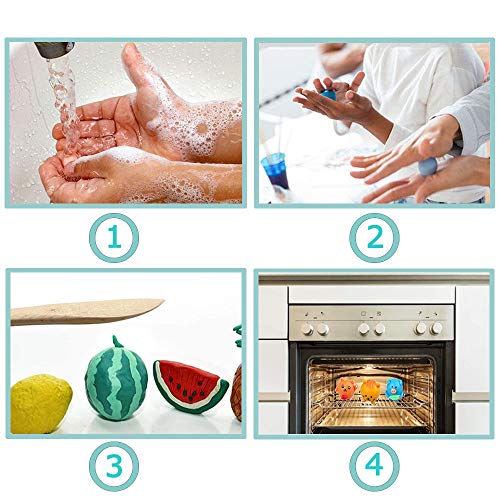 1

2

3

4