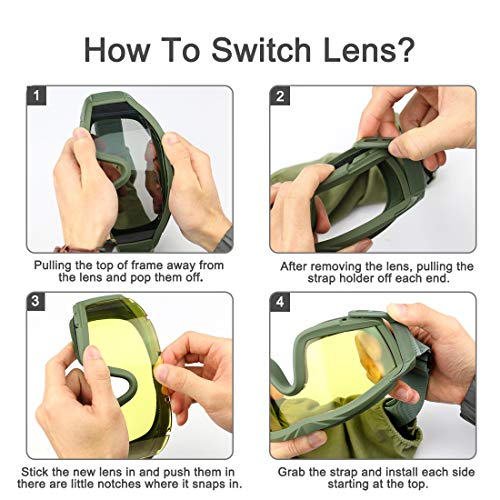 How To Switch Lens?

1

Pulling the top of frame away from the lens and pop them off.

2

After removing the lens, pulling the strap holder off each end.

3

Stick the new lens in and push them in there are little notches where it snaps in.

4

Grab the strap and install each side starting at the top.