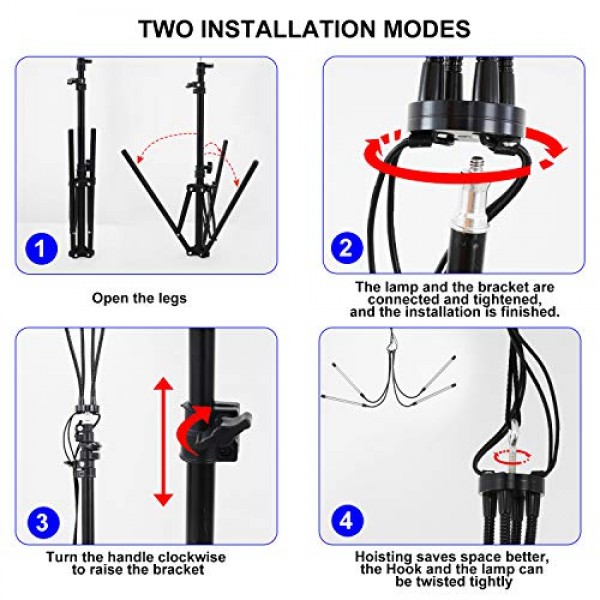 TWO INSTALLATION MODES

1

Open the legs

2

The lamp and the bracket are connected and tightened, and the installation is finished.

3

Turn the handle clockwise to raise the bracket

4

Hoisting saves space better, the Hook and the lamp can be twisted tightly