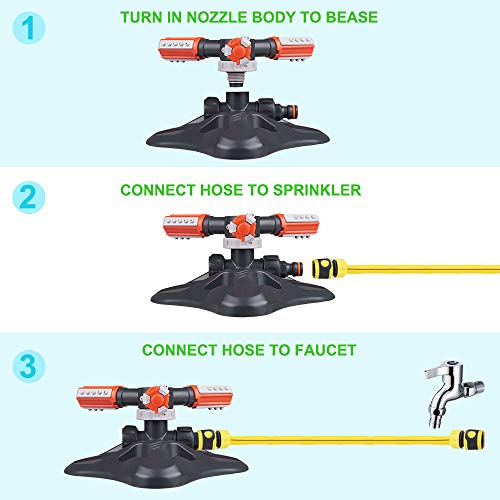 1
TURN IN NOZZLE BODY TO BEASE

2
CONNECT HOSE TO SPRINKLER

3
CONNECT HOSE TO FAUCET