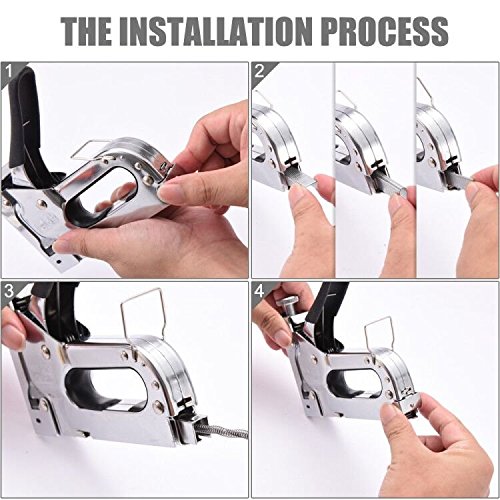 THE INSTALLATION PROCESS

1

2

3

4