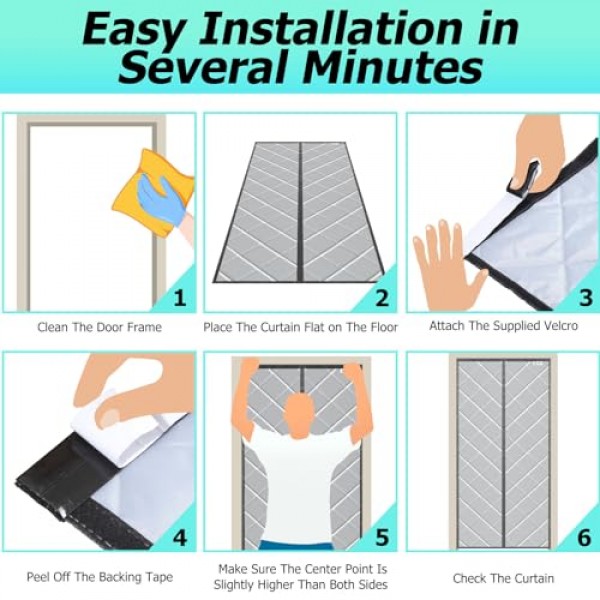 Easy Installation in Several Minutes

1
Clean The Door Frame

2
Place The Curtain Flat on The Floor

3
Attach The Supplied Velcro

4
Peel Off The Backing Tape

5
Make Sure The Center Point Is Slightly Higher Than Both Sides

6
Check The Curtain