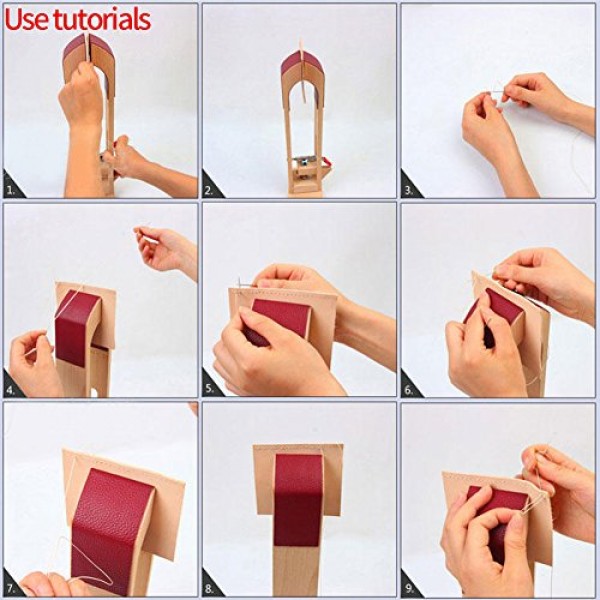 Use tutorials

1.

2.

3.

4.

5.

6.

7.

8.

9.