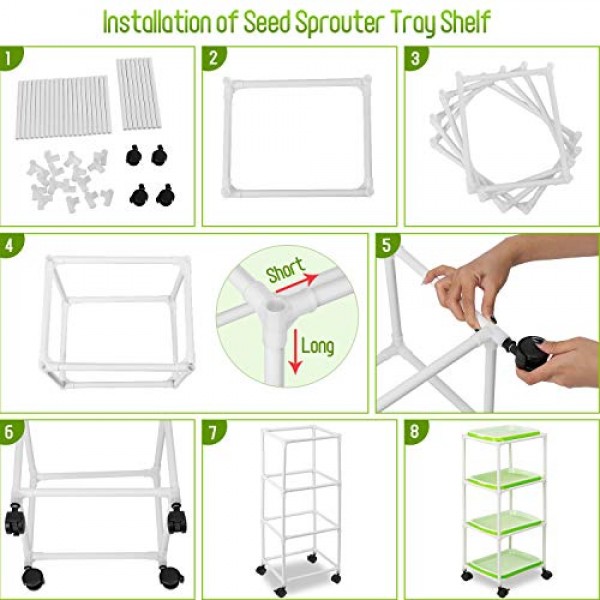 Installation of Seed Sprouter Tray Shelf

1

2

3

4

Short

Long

5

6

7

8