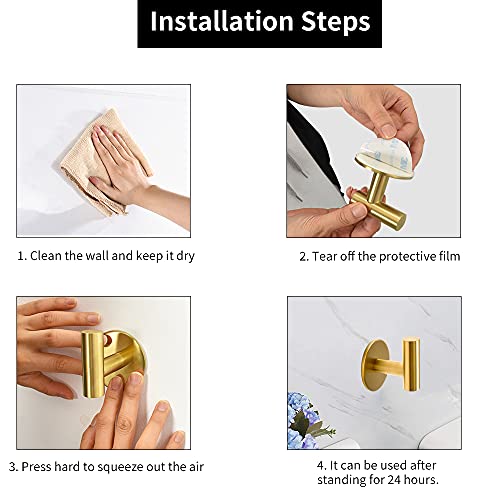 Installation Steps

1. Clean the wall and keep it dry

2. Tear off the protective film

3. Press hard to squeeze out the air

4. It can be used after standing for 24 hours.