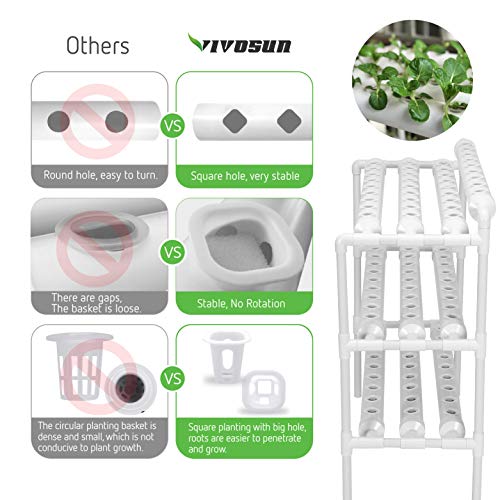 Others

VIVOSUN

VS

Round hole, easy to turn.

Square hole, very stable

VS

There are gaps,
The basket is loose.

Stable, No Rotation

VS

The circular planting basket is dense and small, which is not conducive to plant growth.

Square planting with big hole, roots are easier to penetrate and grow.