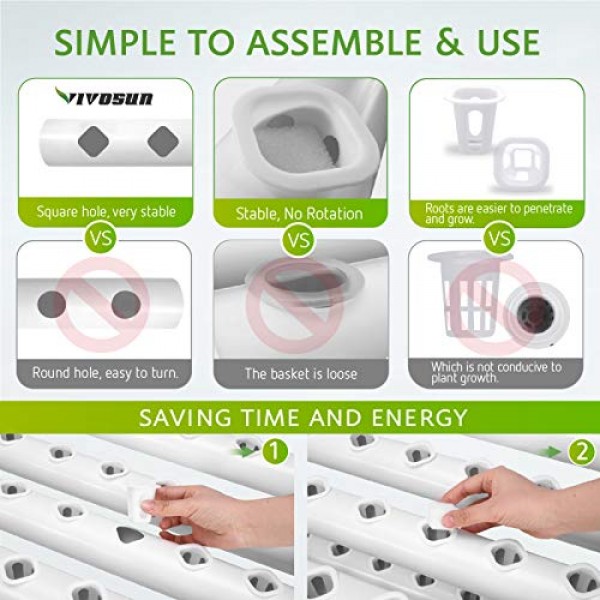 SIMPLE TO ASSEMBLE & USE

VIVOSUN

Square hole, very stable

Stable, No Rotation

Roots are easier to penetrate and grow.

VS

VS

VS

Round hole, easy to turn.

The basket is loose

Which is not conducive to plant growth.

SAVING TIME AND ENERGY

1

2