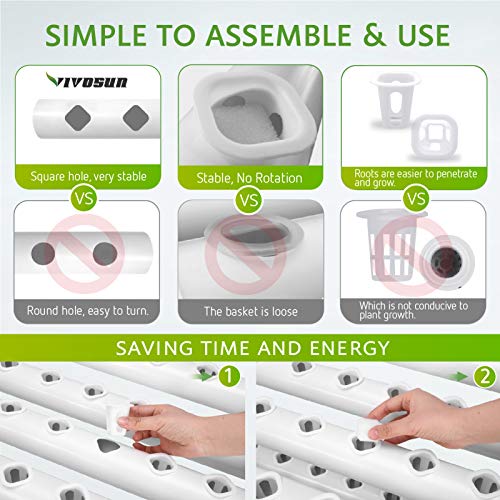 SIMPLE TO ASSEMBLE & USE

VIVOSUN

Square hole, very stable

Stable, No Rotation

Roots are easier to penetrate and grow.

VS

VS

VS

Round hole, easy to turn.

The basket is loose

Which is not conducive to plant growth.

SAVING TIME AND ENERGY

1

2