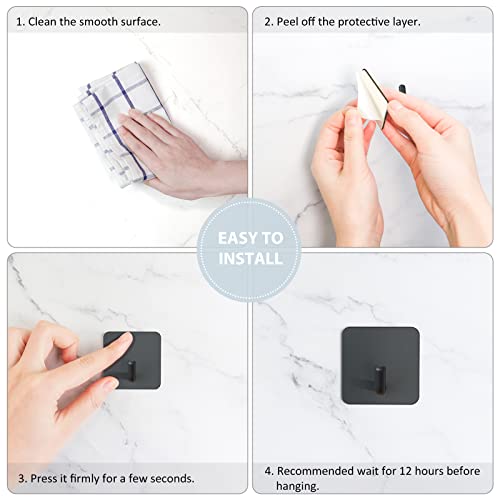 1. Clean the smooth surface.

2. Peel off the protective layer.

EASY TO INSTALL

3. Press it firmly for a few seconds.

4. Recommended wait for 12 hours before hanging.