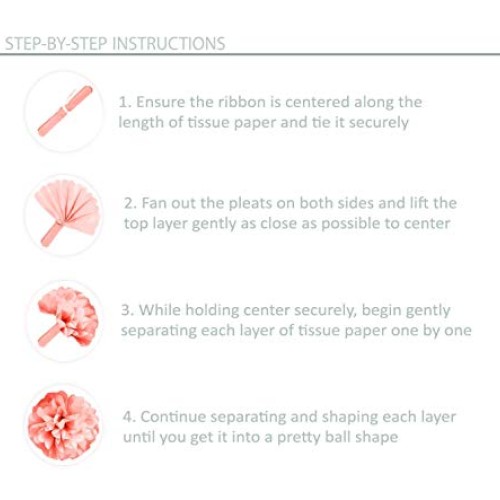 STEP-BY-STEP INSTRUCTIONS

1. Ensure the ribbon is centered along the length of tissue paper and tie it securely

2. Fan out the pleats on both sides and lift the top layer gently as close as possible to center

3. While holding center securely, begin gently separating each layer of tissue paper one by one

4. Continue separating and shaping each layer until you get it into a pretty ball shape