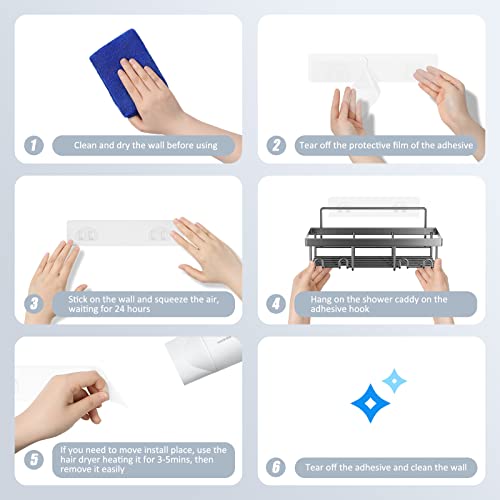 1 Clean and dry the wall before using

2 Tear off the protective film of the adhesive

3 Stick on the wall and squeeze the air, waiting for 24 hours

4 Hang on the shower caddy on the adhesive hook

5 If you need to move install place, use the hair dryer heating it for 3-5mins, then remove it easily

6 Tear off the adhesive and clean the wall