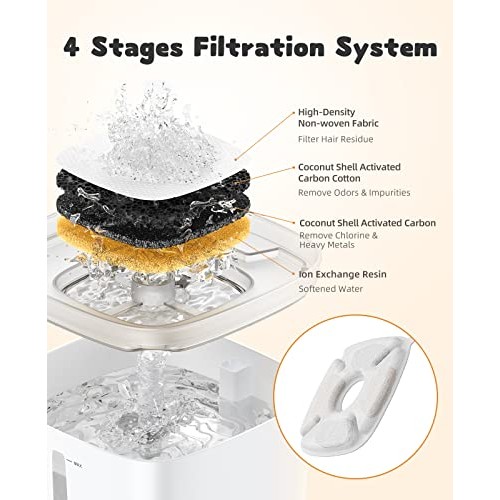 4 Stages Filtration System

High-Density Non-woven Fabric
Filter Hair Residue

Coconut Shell Activated Carbon Cotton
Remove Odors & Impurities

Coconut Shell Activated Carbon
Remove Chlorine & Heavy Metals

Ion Exchange Resin
Softened Water

MAX