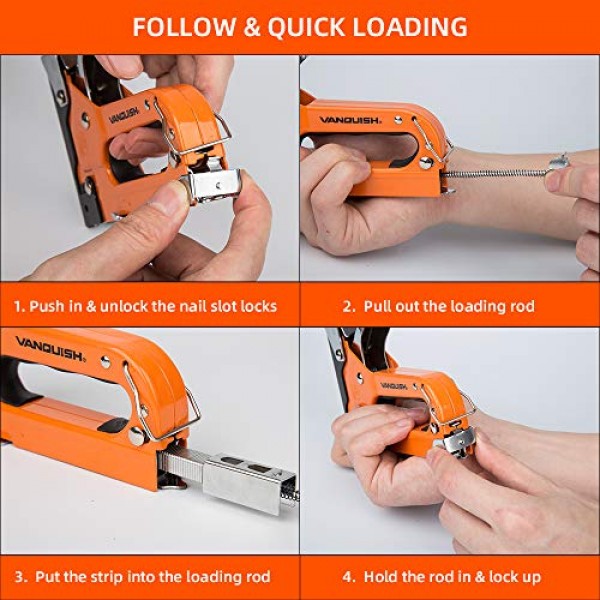 FOLLOW & QUICK LOADING

VANQUISH

VANQUISH

1. Push in & unlock the nail slot locks

2. Pull out the loading rod

VANQUISH

VANQUISH

3. Put the strip into the loading rod

4. Hold the rod in & lock up