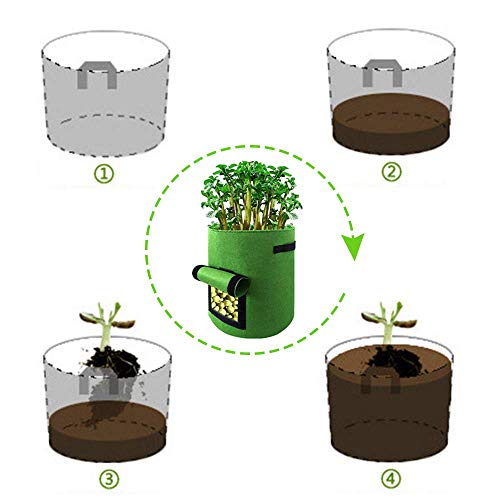 ①

②

③

④