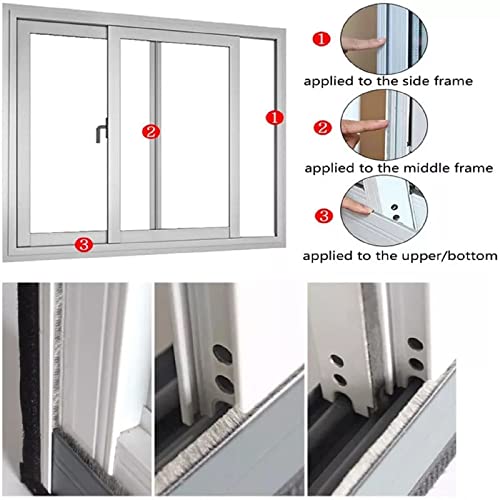 2

1

3

1
applied to the side frame

2
applied to the middle frame

3
applied to the upper/bottom