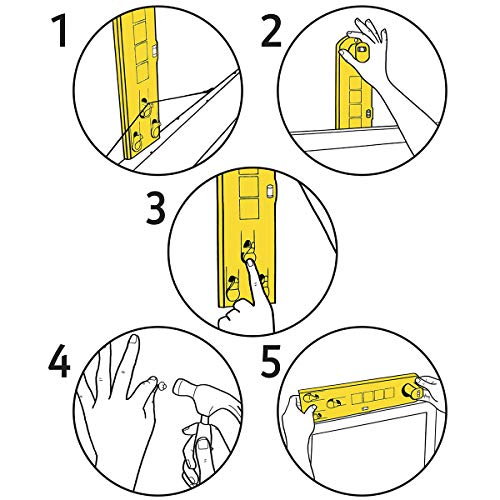 1

2

3

4

5