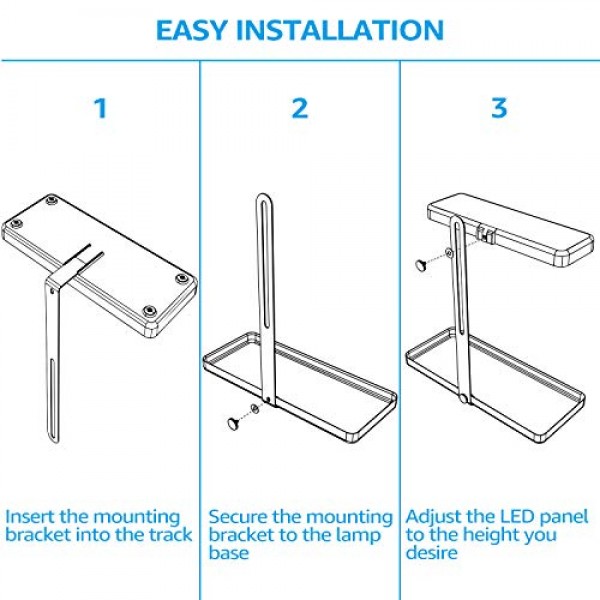 EASY INSTALLATION

1

Insert the mounting bracket into the track

2

Secure the mounting bracket to the lamp base

3

Adjust the LED panel to the height you desire