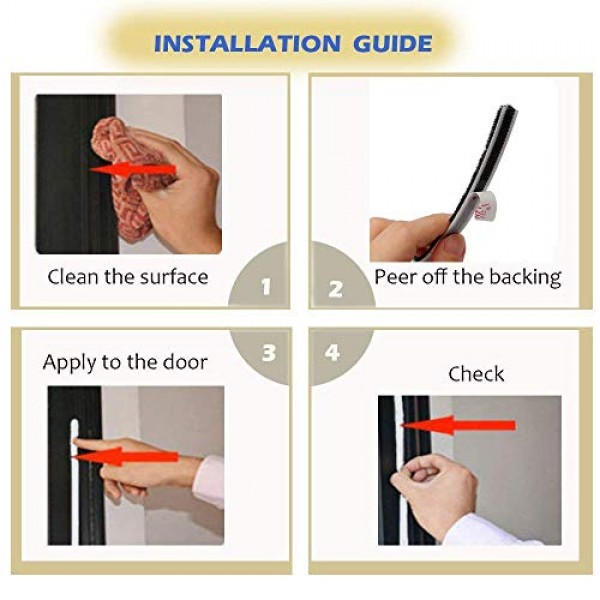 INSTALLATION GUIDE

Clean the surface

1

2

Peer off the backing

Apply to the door

3

4

Check