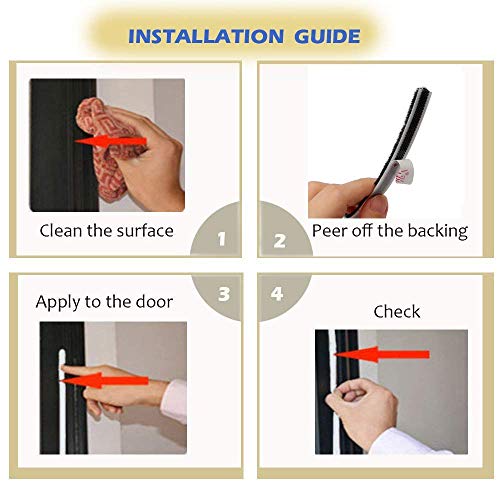 INSTALLATION GUIDE

Clean the surface

1

2

Peer off the backing

Apply to the door

3

4

Check