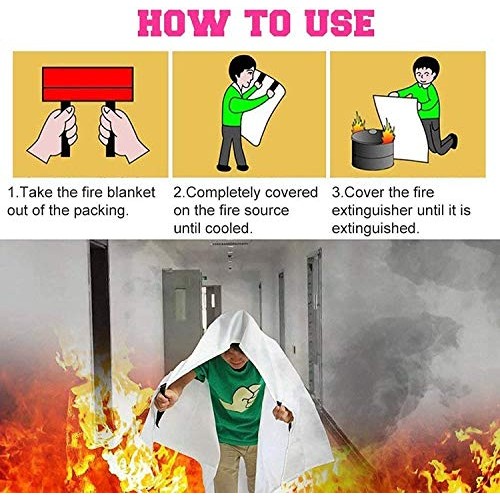 HOW TO USE

1.Take the fire blanket out of the packing.

2.Completely covered on the fire source until cooled.

3.Cover the fire extinguisher until it is extinguished.