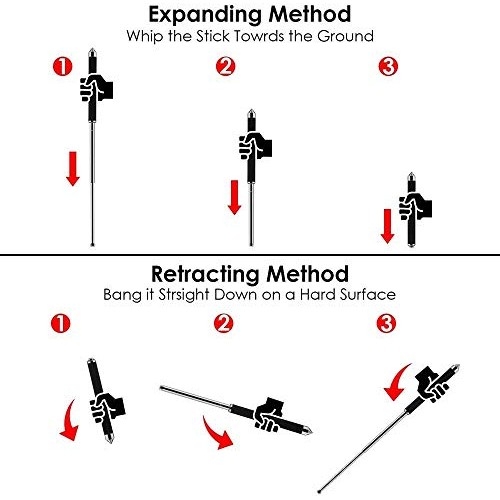 Expanding Method
Whip the Stick Towrds the Ground

1
2
3

Retracting Method
Bang it Strsight Down on a Hard Surface

1
2
3