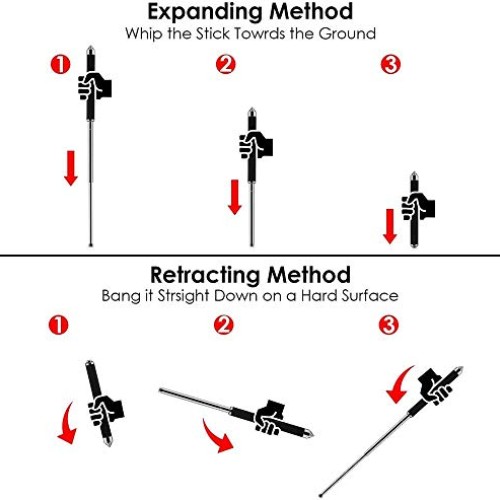 Expanding Method
Whip the Stick Towrds the Ground

1

2

3

Retracting Method
Bang it Strsight Down on a Hard Surface

1

2

3