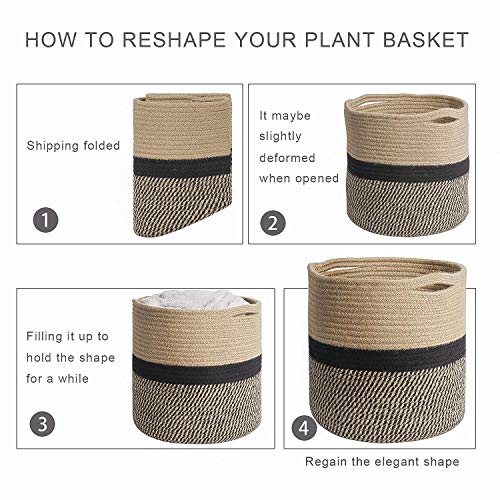 HOW TO RESHAPE YOUR PLANT BASKET

Shipping folded

1

It maybe slightly deformed when opened

2

Filling it up to hold the shape for a while

3

4

Regain the elegant shape