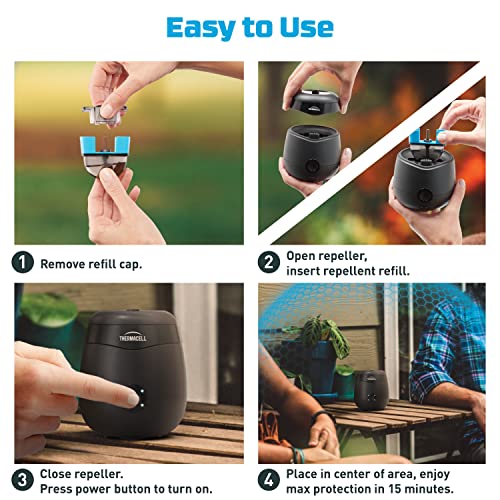 Easy to Use

1 Remove refill cap.

2 Open repeller, insert repellent refill.

THERMACELL

3 Close repeller. Press power button to turn on.

4 Place in center of area, enjoy max protection in 15 minutes.