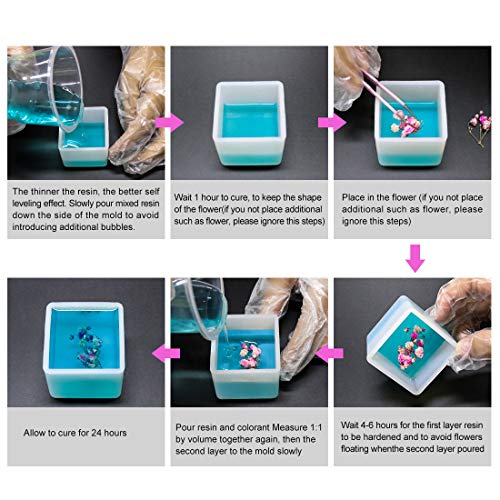 The thinner the resin, the better self leveling effect. Slowly pour mixed resin down the side of the mold to avoid introducing additional bubbles.

Wait 1 hour to cure, to keep the shape of the flower(if you not place additional such as flower, please ignore this steps)

Place in the flower (if you not place additional such as flower, please ignore this steps)

Wait 4-6 hours for the first layer resin to be hardened and to avoid flowers floating whenthe second layer poured

Pour resin and colorant Measure 1:1 by volume together again, then the second layer to the mold slowly

Allow to cure for 24 hours