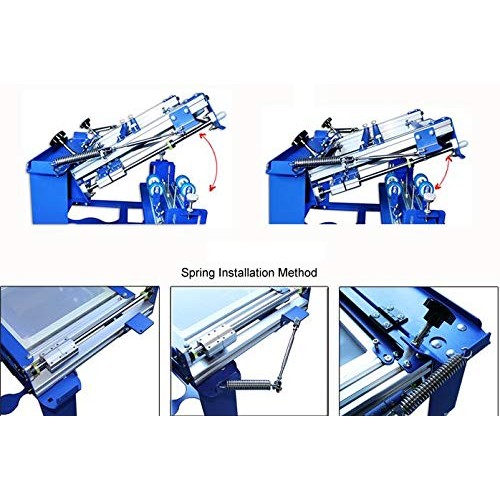 Spring Installation Method