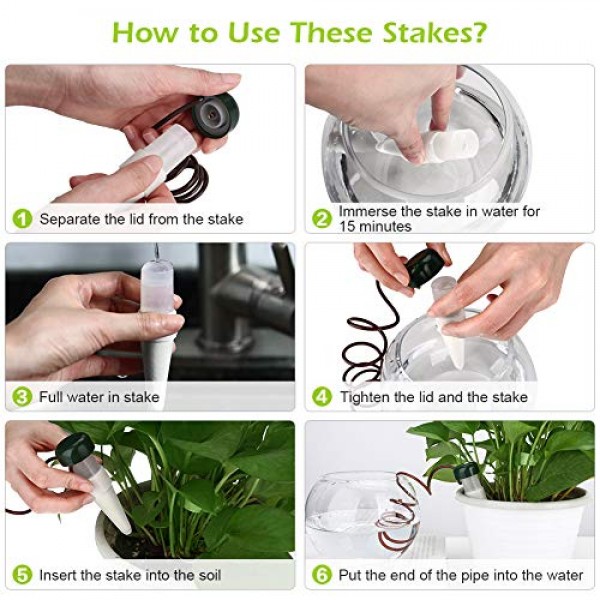 How to Use These Stakes?

1 Separate the lid from the stake

2 Immerse the stake in water for 15 minutes

3 Full water in stake

4 Tighten the lid and the stake

5 Insert the stake into the soil

6 Put the end of the pipe into the water