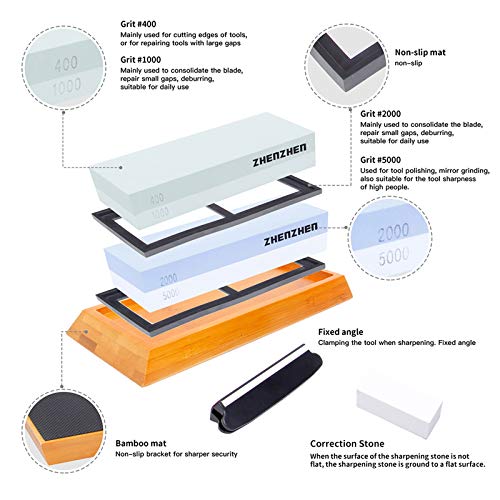 Grit #400
Mainly used for cutting edges of tools, or for repairing tools with large gaps

Grit #1000
Mainly used to consolidate the blade, repair small gaps, deburring, suitable for daily use

400
1000

Non-slip mat
non-slip

Grit #2000
Mainly used to consolidate the blade, repair small gaps, deburring, suitable for daily use

Grit #5000
Used for tool polishing, mirror grinding, also suitable for the tool sharpness of high people.

ZHENZHEN
400
1000

ZHENZHEN
2000
5000

2000
5000

Fixed angle
Clamping the tool when sharpening. Fixed angle

Bamboo mat
Non-slip bracket for sharper security

Correction Stone
When the surface of the sharpening stone is not flat, the sharpening stone is ground to a flat surface.