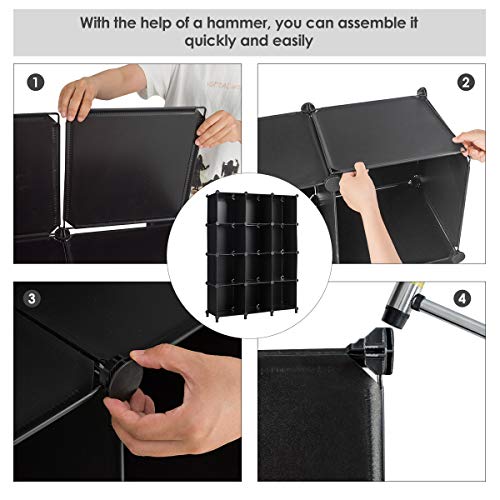 With the help of a hammer, you can assemble it quickly and easily

1

2

3

4