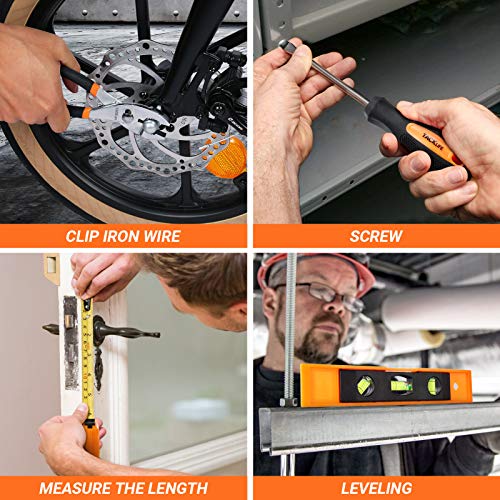 CLIP IRON WIRE

TACKLIFE

SCREW

MEASURE THE LENGTH

LEVELING