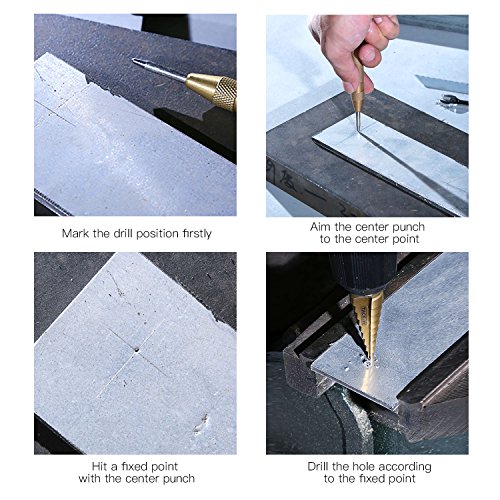 Mark the drill position firstly

Aim the center punch to the center point

Hit a fixed point with the center punch

Drill the hole according to the fixed point