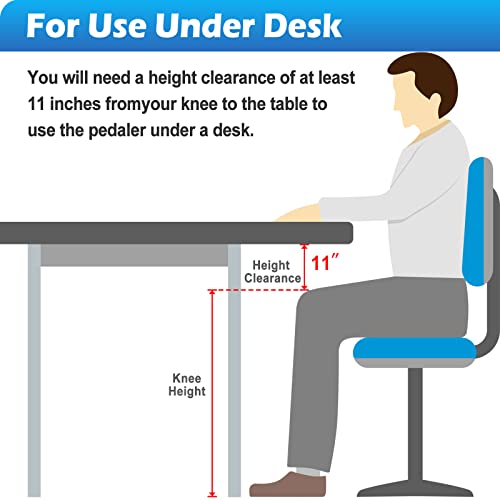 For Use Under Desk

You will need a height clearance of at least 11 inches fromyour knee to the table to use the pedaler under a desk.

Height Clearance

11″

Knee Height